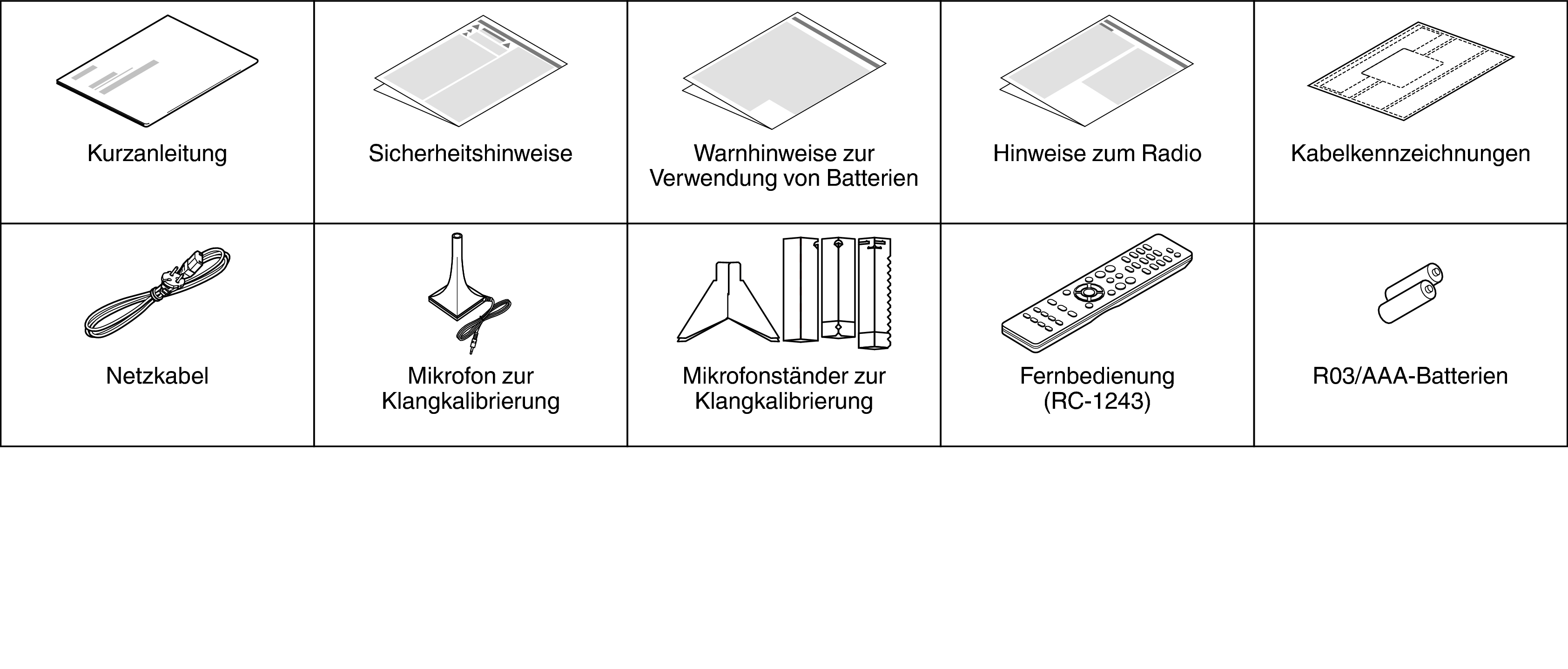 | Kurzanleitung | Sicherheitshinweise | Warnhinweise zur Verwendung von Batterien | Hinweise zum Radio | Kabelkennzeichnungen |
|---|---|---|---|---|
| Netzkabel | Mikrofon zur Klangkalibrierung | Mikrofonständer zur Klangkalibrierung | Fernbedienung (RC-1243) | R03/AAA-Batterien |